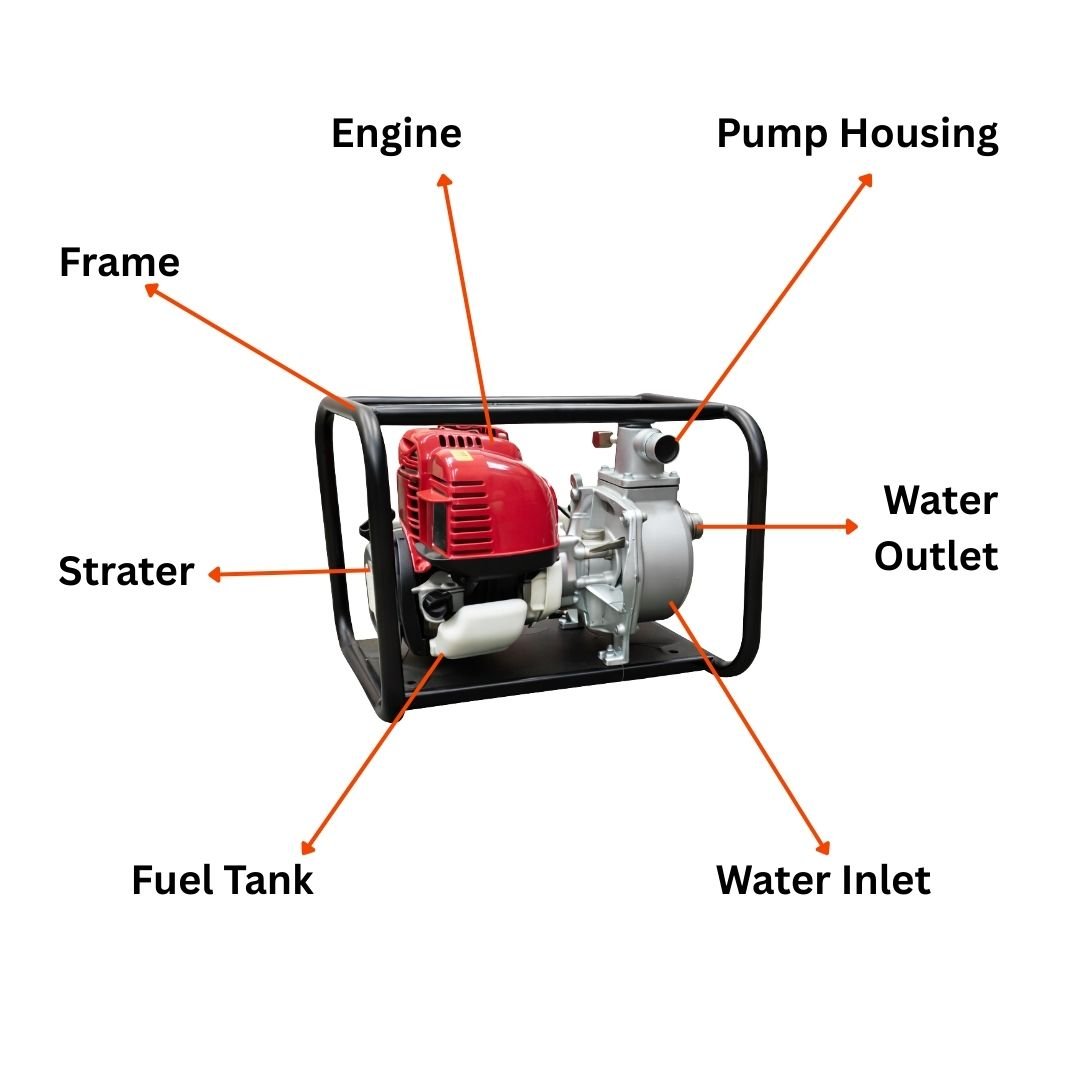 Engine

Pump Housing

Frame

Water Outlet

Strater

Fuel Tank

Water Inlet